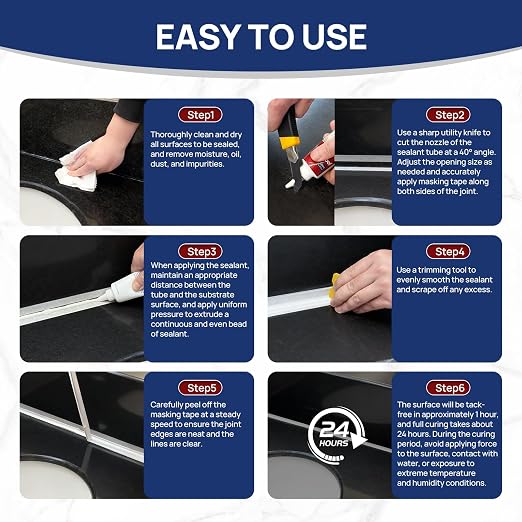 EASY TO USE

Step1
Thoroughly clean and dry all surfaces to be sealed, and remove moisture, oil, dust, and impurities.

Step2
Use a sharp utility knife to cut the nozzle of the sealant tube at a 40° angle. Adjust the opening size as needed and accurately apply masking tape along both sides of the joint.

Step3
When applying the sealant, maintain an appropriate distance between the tube and the substrate surface, and apply uniform pressure to extrude a continuous and even bead of sealant.

Step4
Use a trimming tool to evenly smooth the sealant and scrape off any excess.

Step5
Carefully peel off the masking tape at a steady speed to ensure the joint edges are neat and the lines are clear.

24 HOURS

Step6
The surface will be tack-free in approximately 1 hour, and full curing takes about 24 hours. During the curing period, avoid applying force to the surface, contact with water, or exposure to extreme temperature and humidity conditions.