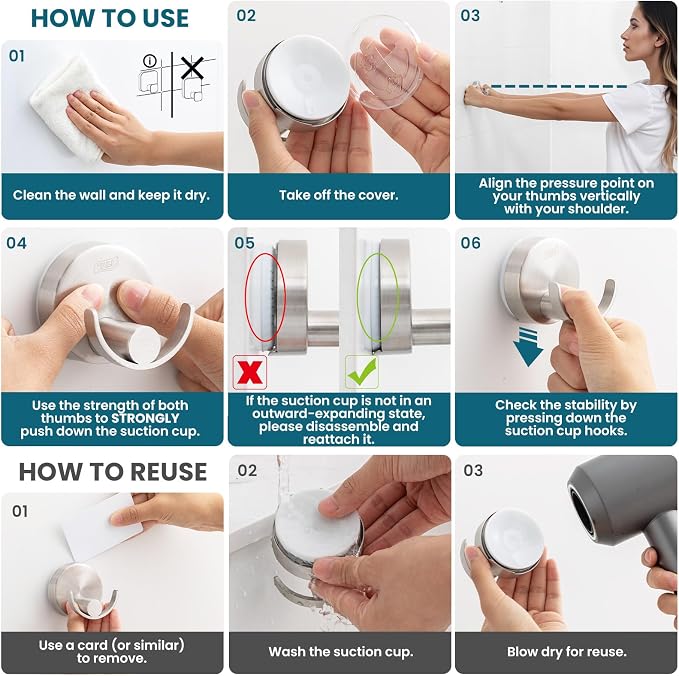 HOW TO USE

01

Clean the wall and keep it dry.

02

Take off the cover.

03

Align the pressure point on your thumbs vertically with your shoulder.

04

Use the strength of both thumbs to STRONGLY push down the suction cup.

05

If the suction cup is not in an outward-expanding state, please disassemble and reattach it.

06

Check the stability by pressing down the suction cup hooks.

HOW TO REUSE

01

Use a card (or similar) to remove.

02

Wash the suction cup.

03

Blow dry for reuse.