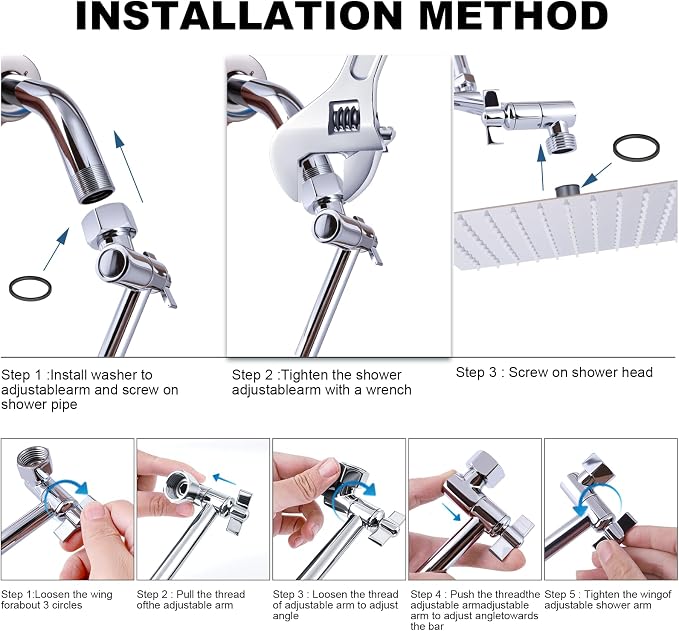 INSTALLATION METHOD

Step 1 :Install washer to adjustablearm and screw on shower pipe

Step 2 :Tighten the shower adjustablearm with a wrench

Step 3 : Screw on shower head

Step 1:Loosen the wing forabout 3 circles

Step 2 : Pull the thread ofthe adjustable arm

Step 3 : Loosen the thread of adjustable arm to adjust angle

Step 4 : Push the threadthe adjustable armadjustable arm to adjust angletowards the bar

Step 5 : Tighten the wingof adjustable shower arm