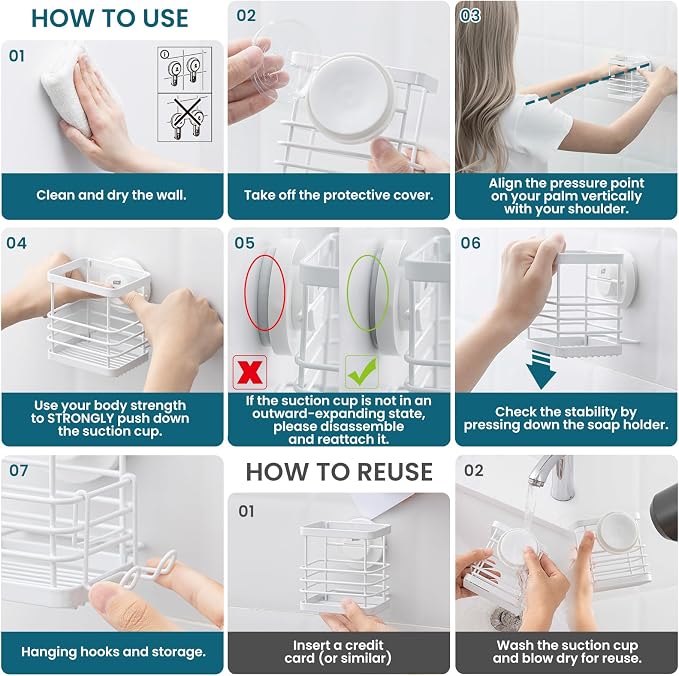 HOW TO USE

01

Clean and dry the wall.

02

Take off the protective cover.

03

Align the pressure point on your palm vertically with your shoulder.

04

Use your body strength to STRONGLY push down the suction cup.

05

If the suction cup is not in an outward-expanding state, please disassemble and reattach it.

06

Check the stability by pressing down the soap holder.

07

Hanging hooks and storage.

HOW TO REUSE

01

Insert a credit card (or similar)

02

Wash the suction cup and blow dry for reuse.