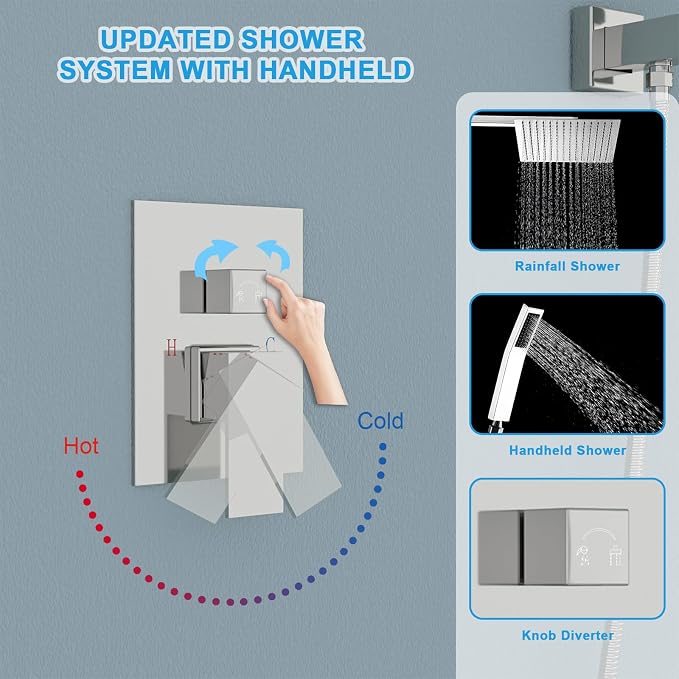 UPDATED SHOWER SYSTEM WITH HANDHELD

H C

Hot

Cold

Rainfall Shower

Handheld Shower

Knob Diverter