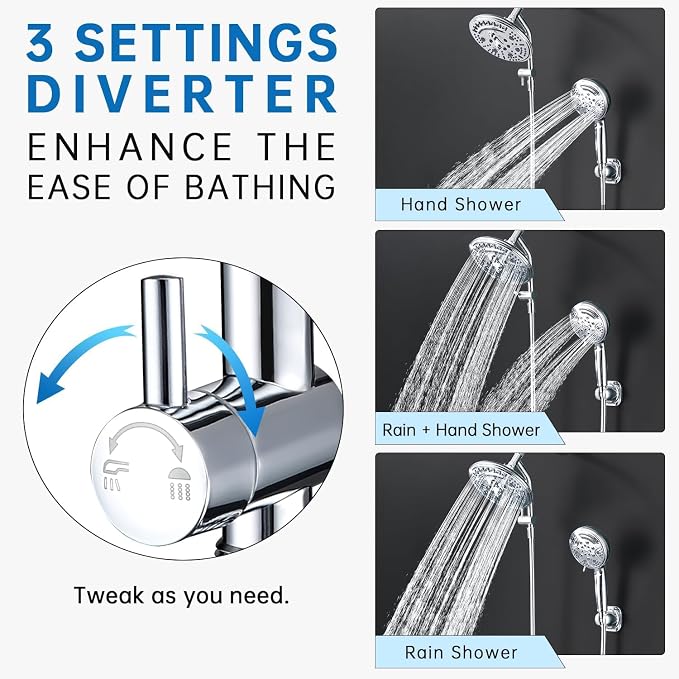 3 SETTINGS DIVERTER
ENHANCE THE EASE OF BATHING

Tweak as you need.

Hand Shower

Rain + Hand Shower

Rain Shower