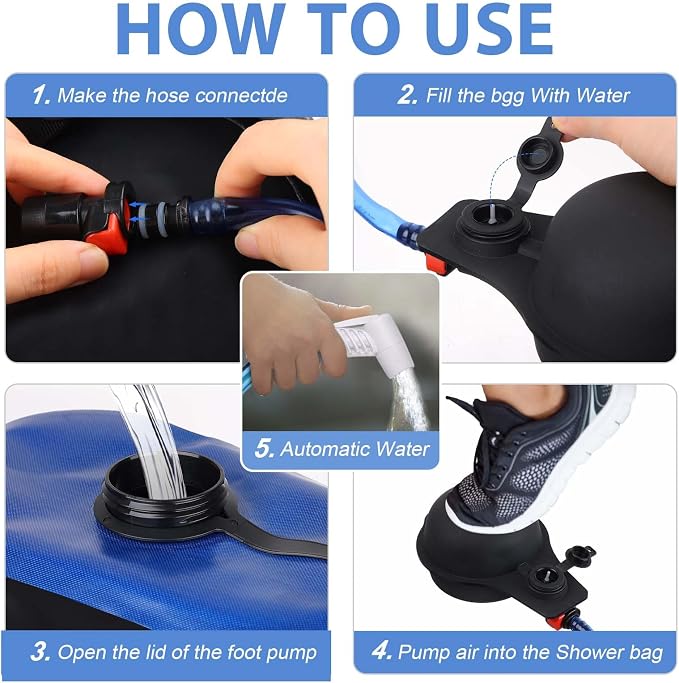 HOW TO USE

1. Make the hose connectde

2. Fill the bgg With Water

5. Automatic Water

3. Open the lid of the foot pump

4. Pump air into the Shower bag