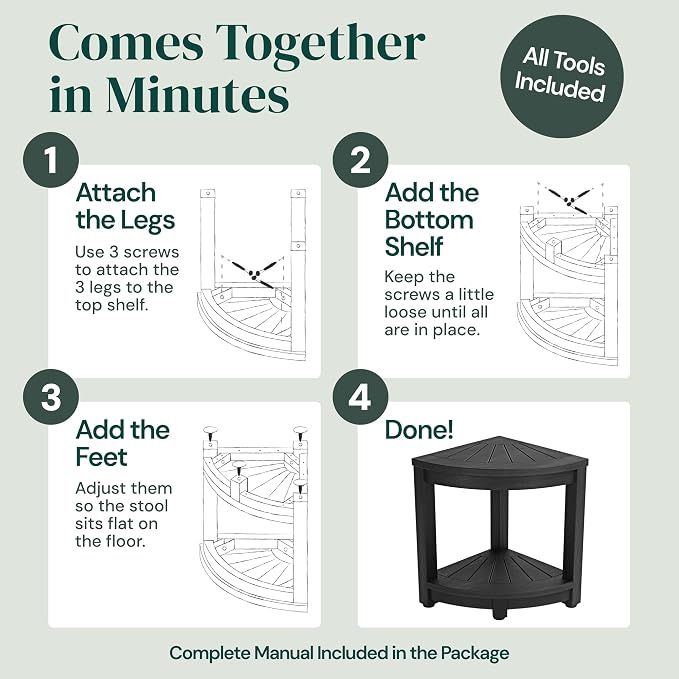 Comes Together in Minutes

All Tools Included

1

Attach the Legs

Use 3 screws to attach the 3 legs to the top shelf.

2

Add the Bottom Shelf

Keep the screws a little loose until all are in place.

3

Add the Feet

Adjust them so the stool sits flat on the floor.

4

Done!

Complete Manual Included in the Package