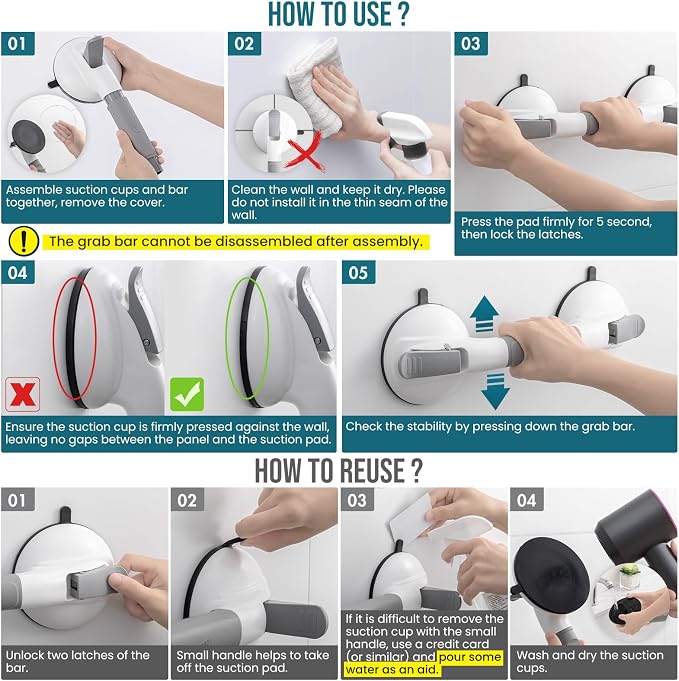 HOW TO USE ?

01

Assemble suction cups and bar together, remove the cover.

02

Clean the wall and keep it dry. Please do not install it in the thin seam of the wall.

03

Press the pad firmly for 5 second, then lock the latches.

The grab bar cannot be disassembled after assembly.

04

Ensure the suction cup is firmly pressed against the wall, leaving no gaps between the panel and the suction pad.

05

Check the stability by pressing down the grab bar.

HOW TO REUSE ?

01

Unlock two latches of the bar.

02

Small handle helps to take off the suction pad.

03

If it is difficult to remove the suction cup with the small handle, use a credit card (or similar) and pour some water as an aid.

04

Wash and dry the suction cups.