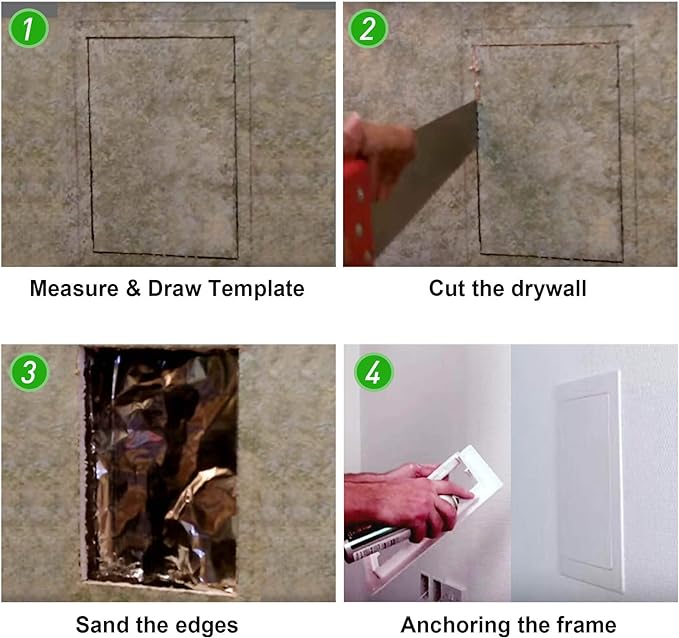 1

Measure & Draw Template

2

Cut the drywall

3

Sand the edges

4

Anchoring the frame