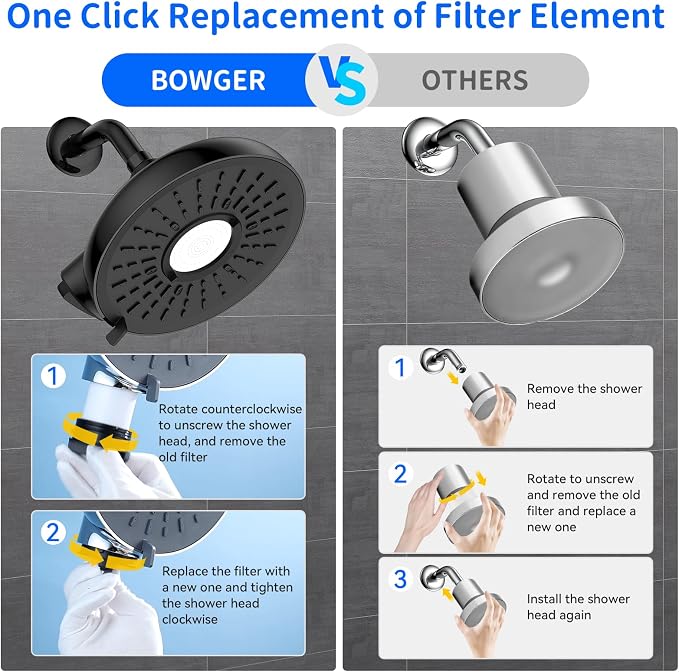 One Click Replacement of Filter Element

BOWGER VS OTHERS

1 Rotate counterclockwise to unscrew the shower head, and remove the old filter

2 Replace the filter with a new one and tighten the shower head clockwise

1 Remove the shower head

2 Rotate to unscrew and remove the old filter and replace a new one

3 Install the shower head again