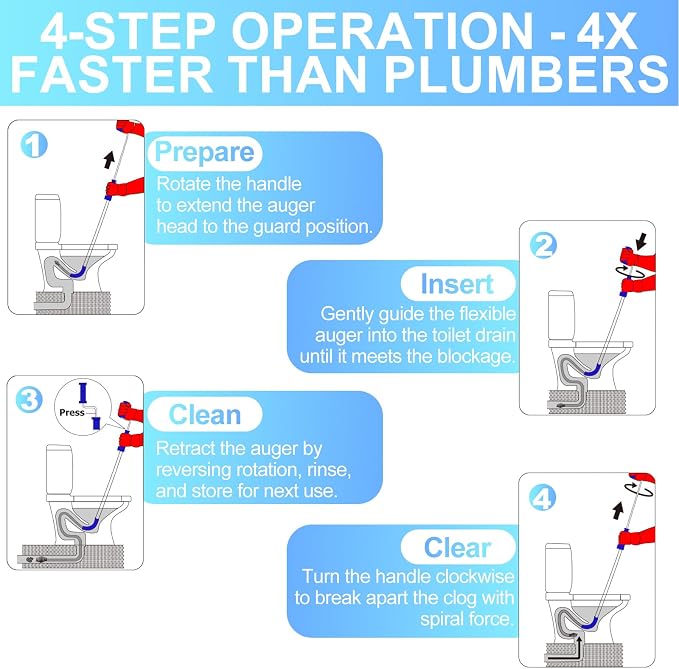 4-STEP OPERATION - 4X FASTER THAN PLUMBERS

1

Prepare

Rotate the handle to extend the auger head to the guard position.

2

Insert

Gently guide the flexible auger into the toilet drain until it meets the blockage.

3

Press

Clean

Retract the auger by reversing rotation, rinse, and store for next use.

4

Clear

Turn the handle clockwise to break apart the clog with spiral force.