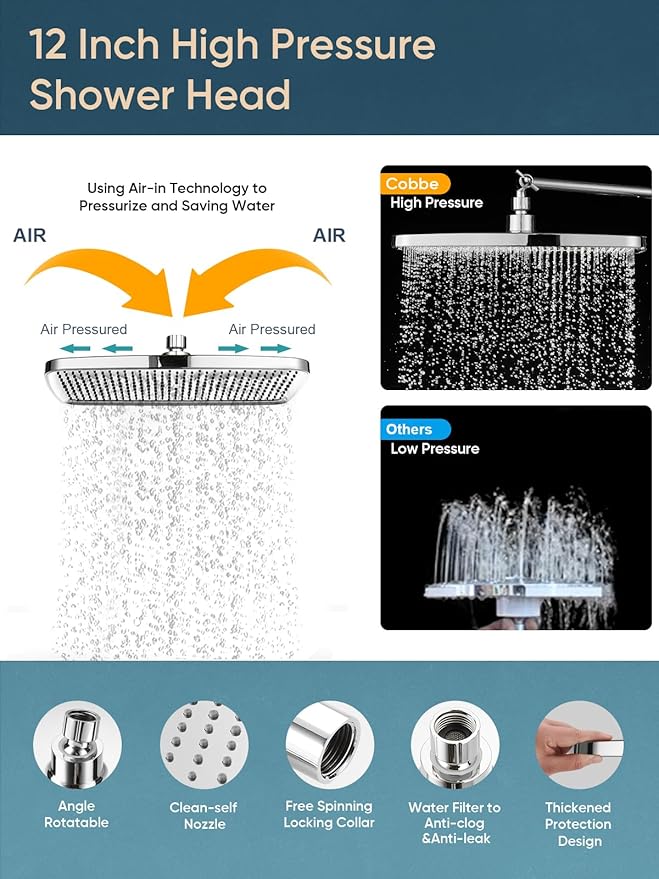 12 Inch High Pressure Shower Head

Using Air-in Technology to Pressurize and Saving Water

AIR

AIR

Air Pressured

Air Pressured

Cobbe
High Pressure

Others
Low Pressure

Angle Rotatable

Clean-self Nozzle

Free Spinning Locking Collar

Water Filter to Anti-clog &Anti-leak

Thickened Protection Design