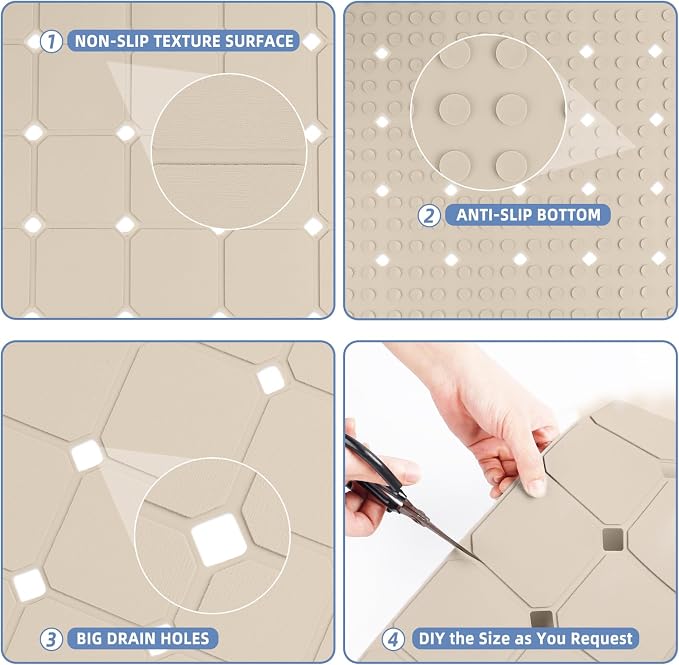 1 NON-SLIP TEXTURE SURFACE

2 ANTI-SLIP BOTTOM

3 BIG DRAIN HOLES

4 DIY the Size as You Request