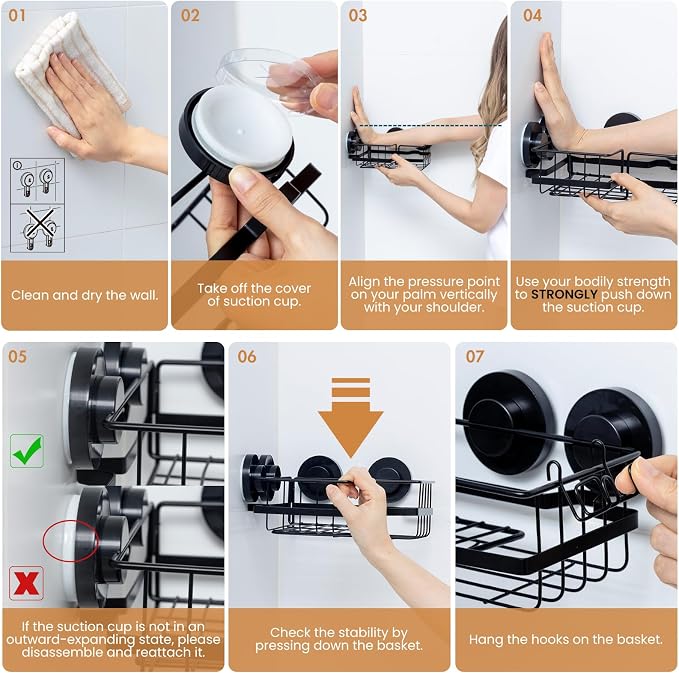 01

Clean and dry the wall.

02

Take off the cover of suction cup.

03

Align the pressure point on your palm vertically with your shoulder.

04

Use your bodily strength to STRONGLY push down the suction cup.

05

If the suction cup is not in an outward-expanding state, please disassemble and reattach it.

06

Check the stability by pressing down the basket.

07

Hang the hooks on the basket.