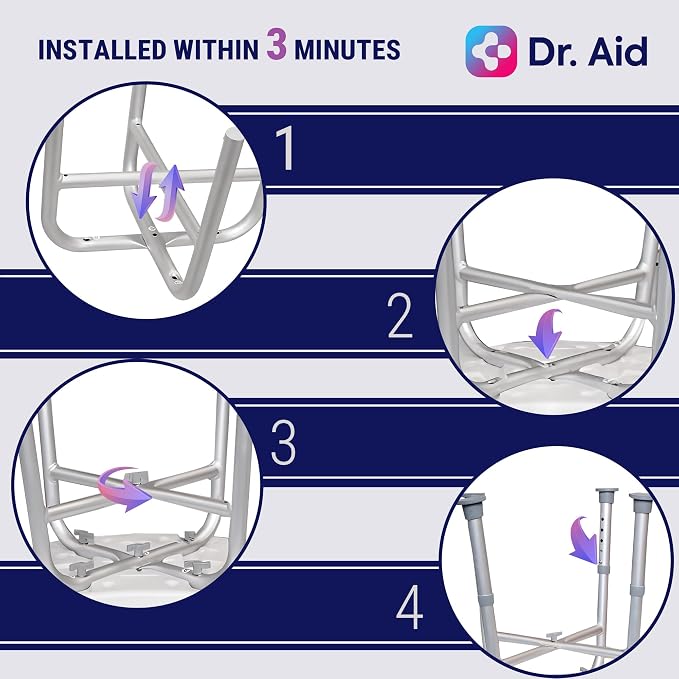 INSTALLED WITHIN 3 MINUTES

Dr. Aid

1

2

3

4