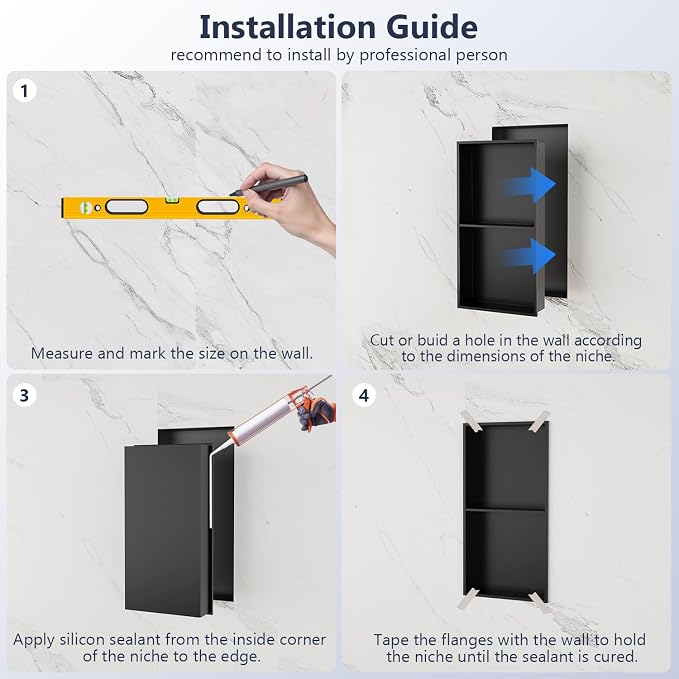 Installation Guide
recommend to install by professional person

1
Measure and mark the size on the wall.

Cut or buid a hole in the wall according to the dimensions of the niche.

3
Apply silicon sealant from the inside corner of the niche to the edge.

4
Tape the flanges with the wall to hold the niche until the sealant is cured.