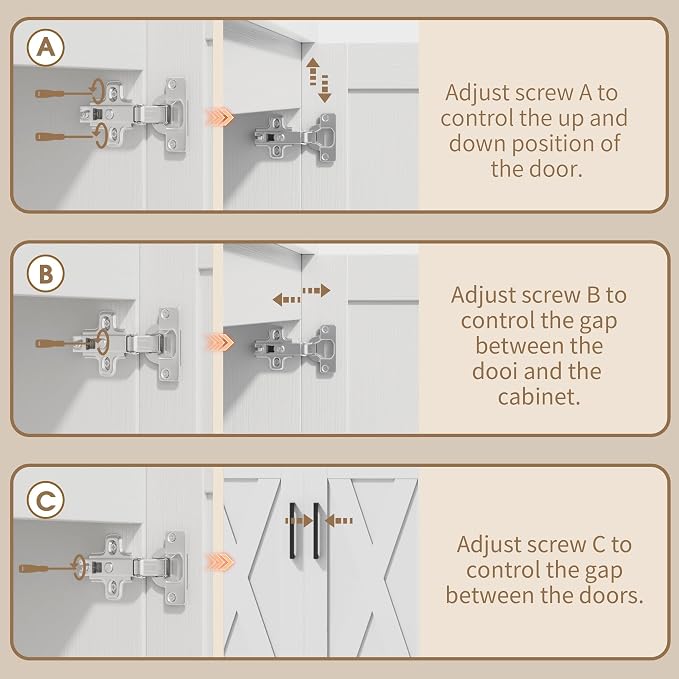 A

Adjust screw A to control the up and down position of the door.

B

Adjust screw B to control the gap between the dooi and the cabinet.

C

Adjust screw C to control the gap between the doors.