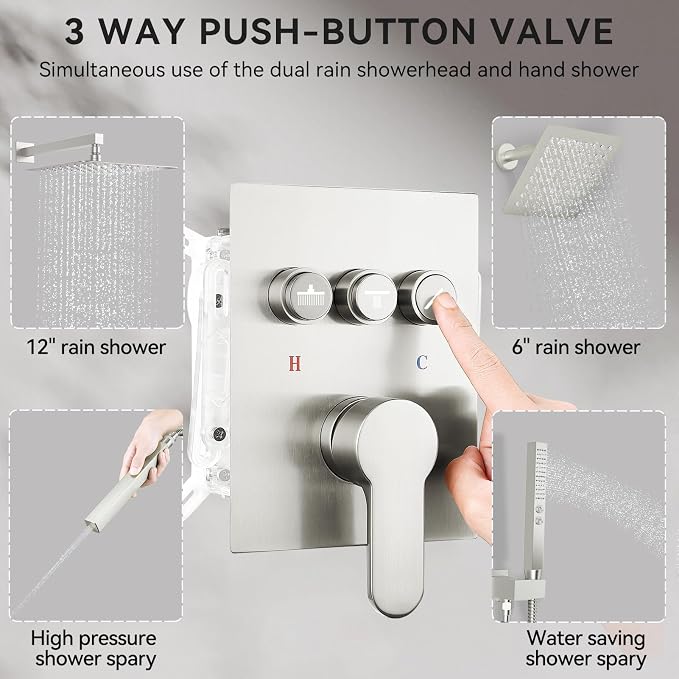 3 WAY PUSH-BUTTON VALVE

Simultaneous use of the dual rain showerhead and hand shower

12" rain shower

6" rain shower

H

C

High pressure shower spary

Water saving shower spary