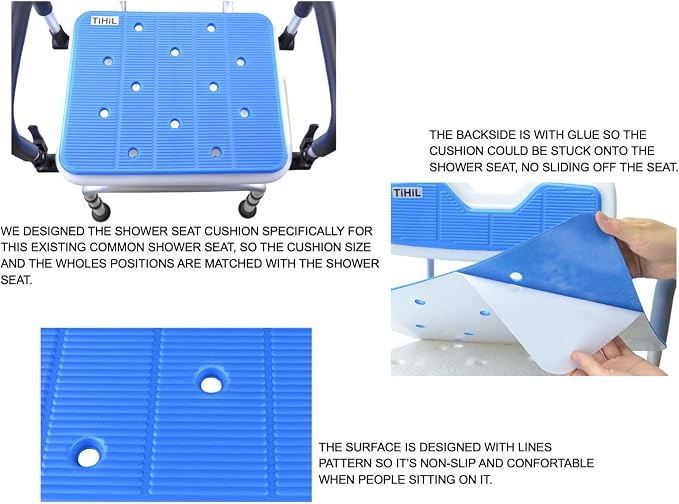 TiHiL

WE DESIGNED THE SHOWER SEAT CUSHION SPECIFICALLY FOR THIS EXISTING COMMON SHOWER SEAT, SO THE CUSHION SIZE AND THE WHOLES POSITIONS ARE MATCHED WITH THE SHOWER SEAT.

THE BACKSIDE IS WITH GLUE SO THE CUSHION COULD BE STUCK ONTO THE SHOWER SEAT, NO SLIDING OFF THE SEAT.

TiHiL

THE SURFACE IS DESIGNED WITH LINES PATTERN SO IT'S NON-SLIP AND CONFORTABLE WHEN PEOPLE SITTING ON IT.