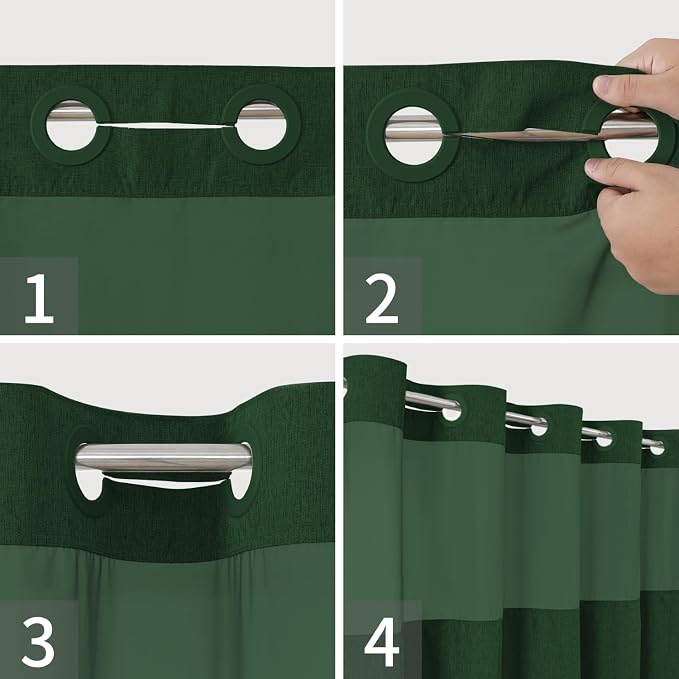 1

2

3

4