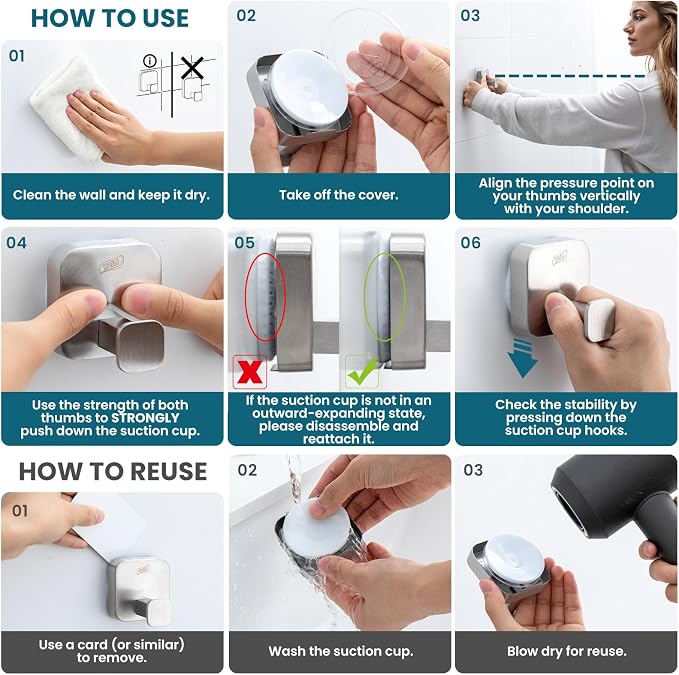 HOW TO USE

01

Clean the wall and keep it dry.

02

Take off the cover.

03

Align the pressure point on your thumbs vertically with your shoulder.

04

Use the strength of both thumbs to STRONGLY push down the suction cup.

05

If the suction cup is not in an outward-expanding state, please disassemble and reattach it.

06

Check the stability by pressing down the suction cup hooks.

HOW TO REUSE

01

Use a card (or similar) to remove.

02

Wash the suction cup.

03

Blow dry for reuse.