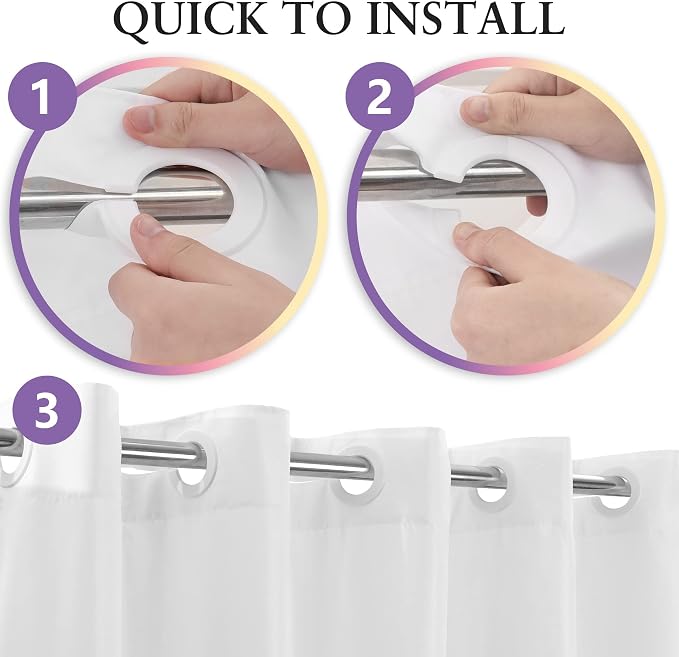 QUICK TO INSTALL

1

2

3