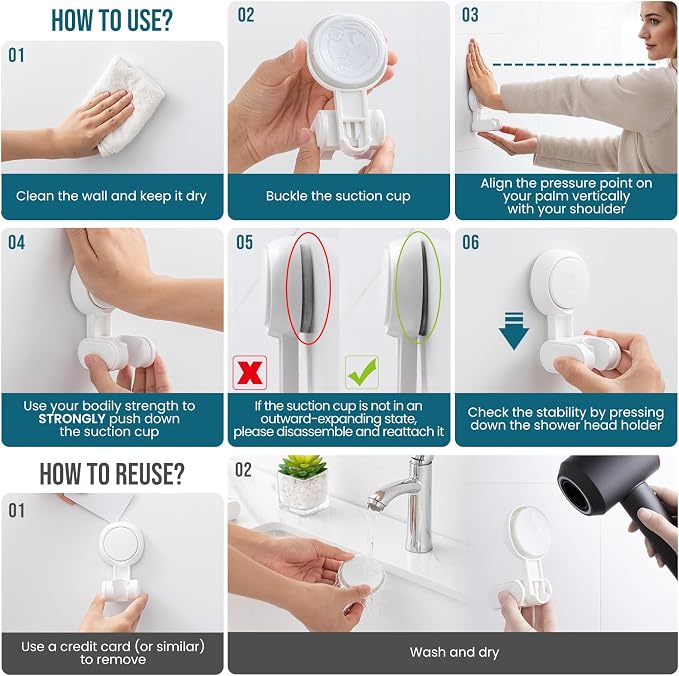 HOW TO USE?

01

Clean the wall and keep it dry

02

Buckle the suction cup

03

Align the pressure point on your palm vertically with your shoulder

04

Use your bodily strength to STRONGLY push down the suction cup

05

If the suction cup is not in an outward-expanding state, please disassemble and reattach it

06

Check the stability by pressing down the shower head holder

HOW TO REUSE?

01

Use a credit card (or similar) to remove

02

Wash and dry