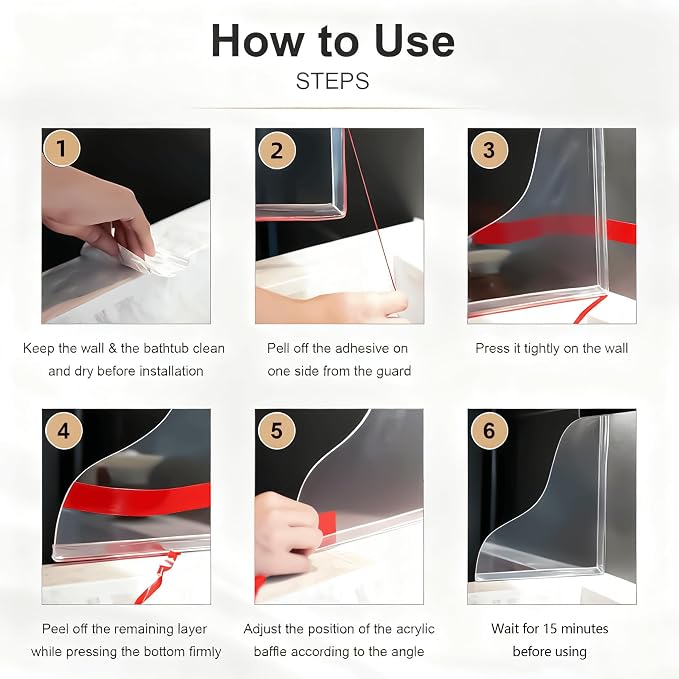 How to Use

STEPS

1

Keep the wall & the bathtub clean and dry before installation

2

Pell off the adhesive on one side from the guard

3

Press it tightly on the wall

4

Peel off the remaining layer while pressing the bottom firmly

5

Adjust the position of the acrylic baffle according to the angle

6

Wait for 15 minutes before using