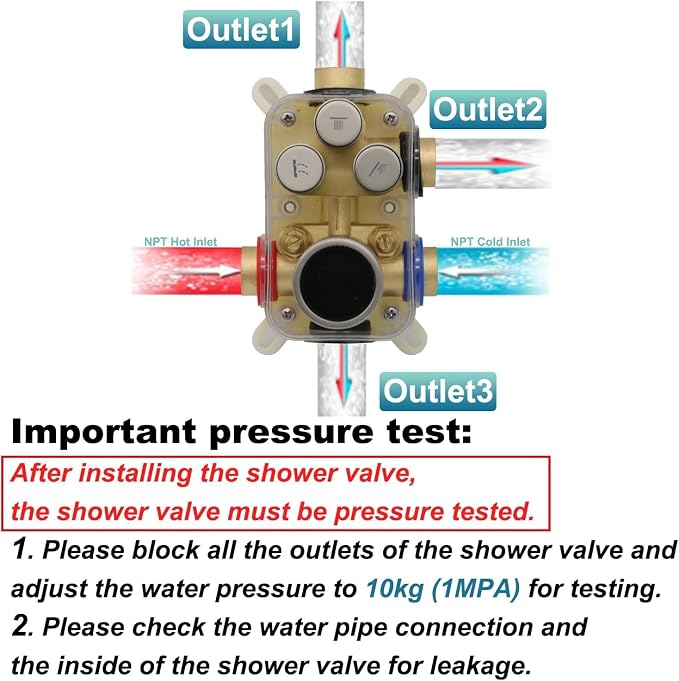 Outlet1

Outlet2

NPT Hot Inlet

NPT Cold Inlet

Outlet3

Important pressure test:

After installing the shower valve, the shower valve must be pressure tested.

1. Please block all the outlets of the shower valve and adjust the water pressure to 10kg (1MPA) for testing.

2. Please check the water pipe connection and the inside of the shower valve for leakage.