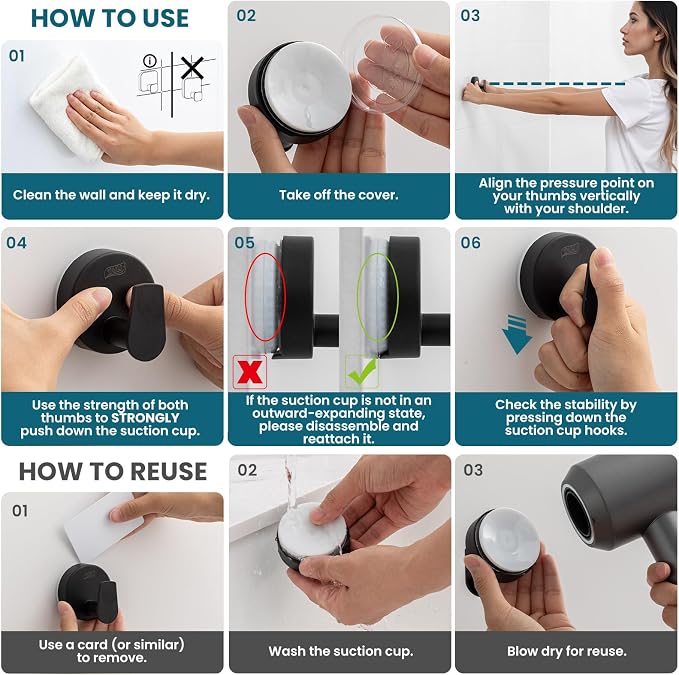 HOW TO USE

01

Clean the wall and keep it dry.

02

Take off the cover.

03

Align the pressure point on your thumbs vertically with your shoulder.

04

Use the strength of both thumbs to STRONGLY push down the suction cup.

05

If the suction cup is not in an outward-expanding state, please disassemble and reattach it.

06

Check the stability by pressing down the suction cup hooks.

HOW TO REUSE

01

Use a card (or similar) to remove.

02

Wash the suction cup.

03

Blow dry for reuse.