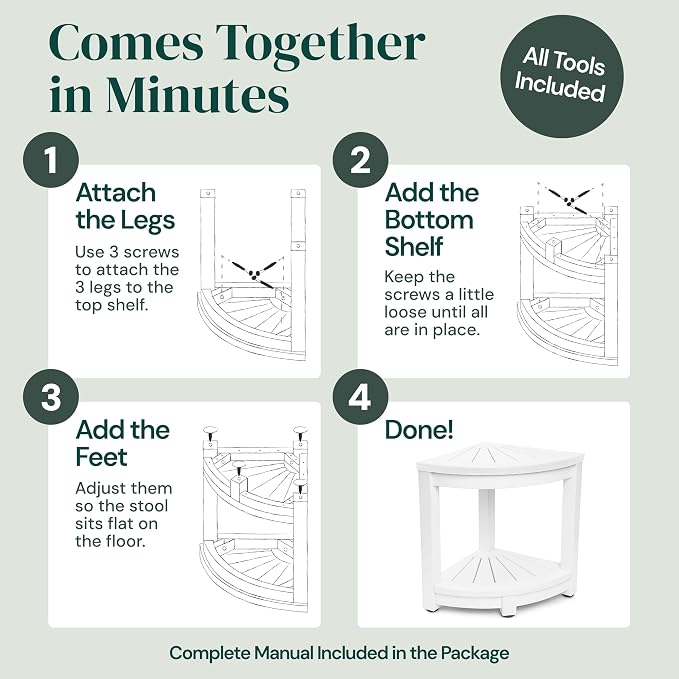 Comes Together in Minutes

All Tools Included

1

Attach the Legs

Use 3 screws to attach the 3 legs to the top shelf.

2

Add the Bottom Shelf

Keep the screws a little loose until all are in place.

3

Add the Feet

Adjust them so the stool sits flat on the floor.

4

Done!

Complete Manual Included in the Package