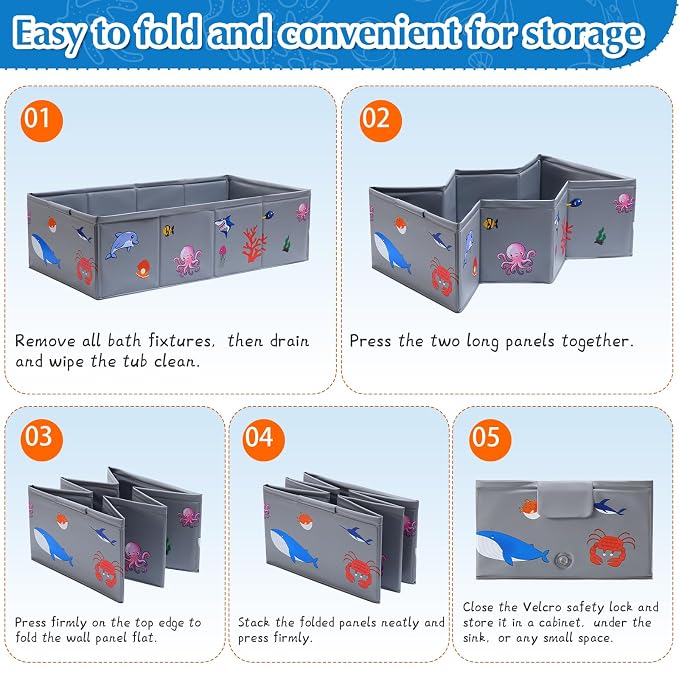 Easy to fold and convenient for storage

01

Remove all bath fixtures, then drain and wipe the tub clean.

02

Press the two long panels together.

03

Press firmly on the top edge to fold the wall panel flat.

04

Stack the folded panels neatly and press firmly.

05

Close the Velcro safety lock and store it in a cabinet, under the sink, or any small space.