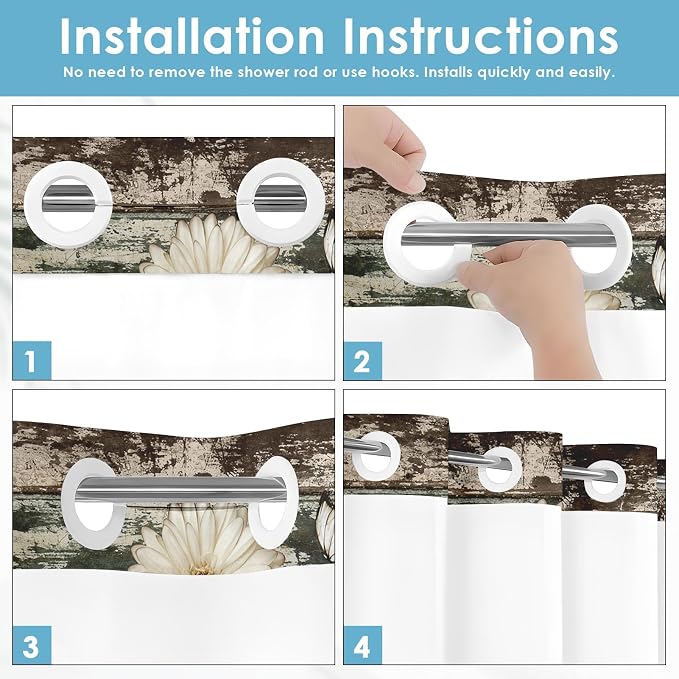 Installation Instructions

No need to remove the shower rod or use hooks. Installs quickly and easily.

1

2

3

4