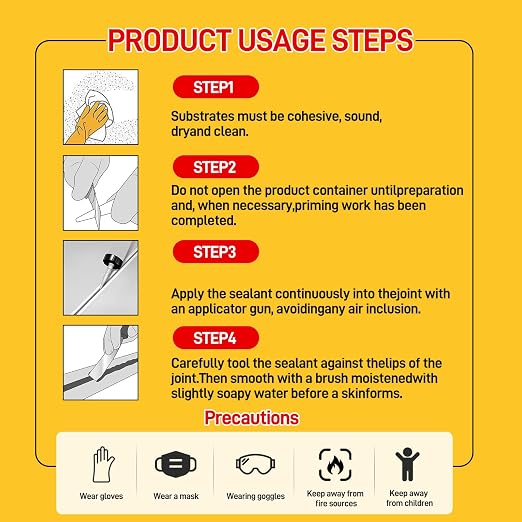 PRODUCT USAGE STEPS

STEP1

Substrates must be cohesive, sound, dryand clean.

STEP2

Do not open the product container untilpreparation and, when necessary,priming work has been completed.

STEP3

Apply the sealant continuously into thejoint with an applicator gun, avoidingany air inclusion.

STEP4

Carefully tool the sealant against thelips of the joint.Then smooth with a brush moistenedwith slightly soapy water before a skinforms.

Precautions

Wear gloves

Wear a mask

Wearing goggles

Keep away from fire sources

Keep away from children