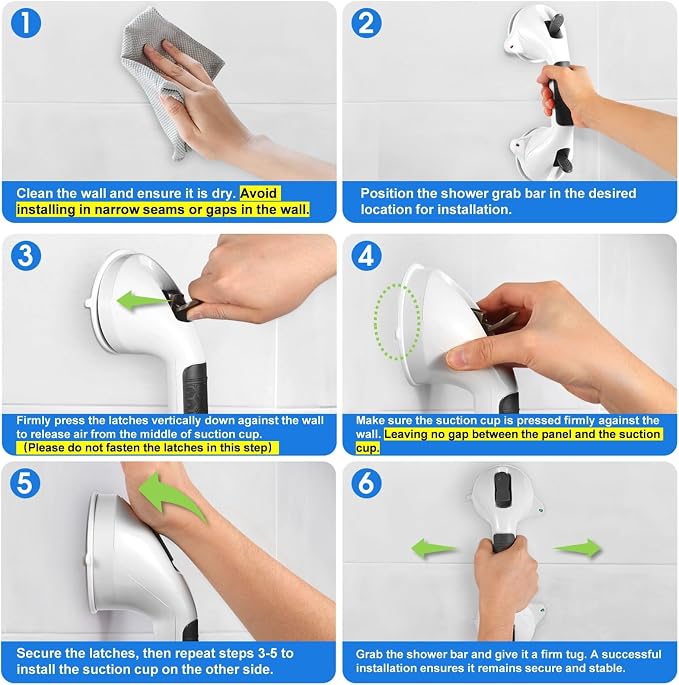 1

Clean the wall and ensure it is dry. Avoid installing in narrow seams or gaps in the wall.

2

Position the shower grab bar in the desired location for installation.

3

Firmly press the latches vertically down against the wall to release air from the middle of suction cup.
(Please do not fasten the latches in this step)

4

Make sure the suction cup is pressed firmly against the wall. Leaving no gap between the panel and the suction cup.

5

Secure the latches, then repeat steps 3-5 to install the suction cup on the other side.

6

Grab the shower bar and give it a firm tug. A successful installation ensures it remains secure and stable.