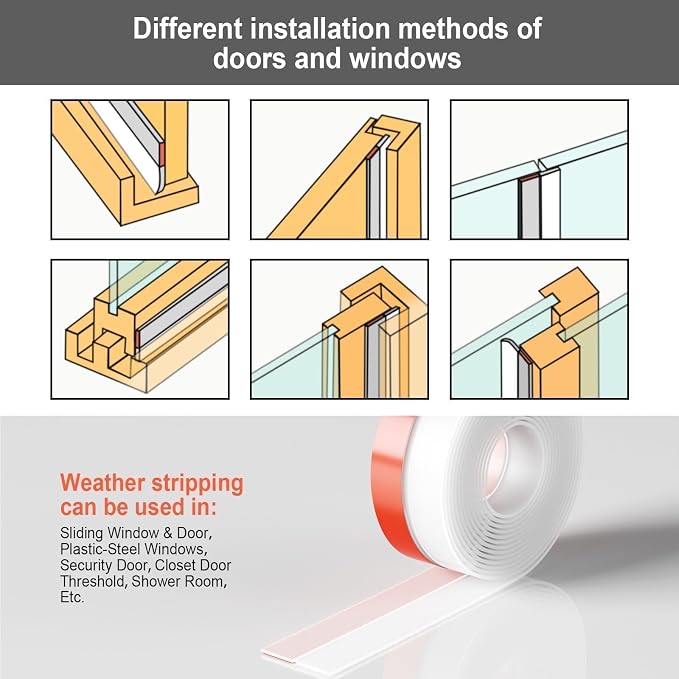 Different installation methods of doors and windows

Weather stripping can be used in:

Sliding Window & Door, Plastic-Steel Windows, Security Door, Closet Door Threshold, Shower Room, Etc.