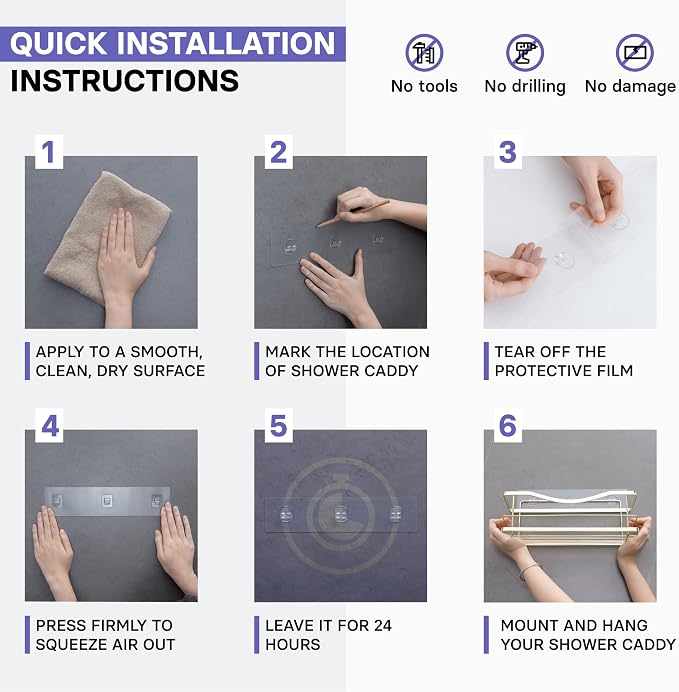 QUICK INSTALLATION INSTRUCTIONS

No tools
No drilling
No damage

1
APPLY TO A SMOOTH, CLEAN, DRY SURFACE

2
MARK THE LOCATION OF SHOWER CADDY

3
TEAR OFF THE PROTECTIVE FILM

4
PRESS FIRMLY TO SQUEEZE AIR OUT

5
LEAVE IT FOR 24 HOURS

6
MOUNT AND HANG YOUR SHOWER CADDY