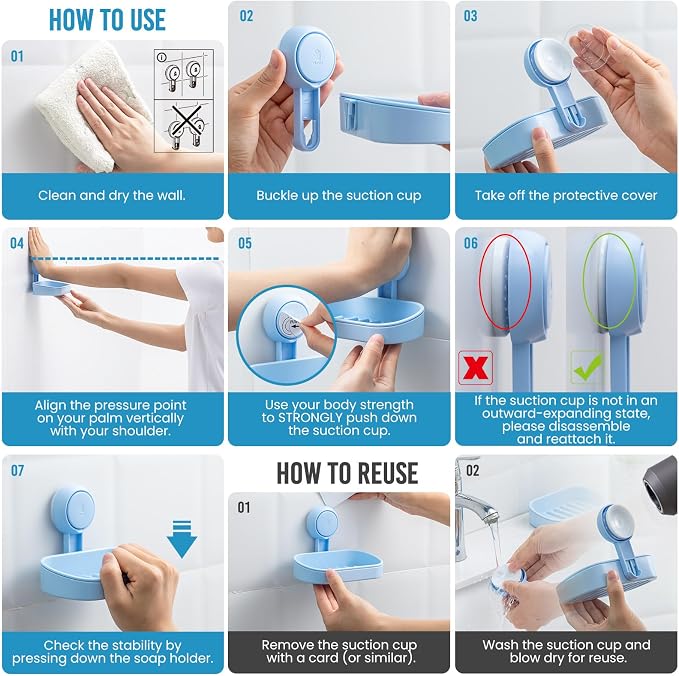 HOW TO USE

01

Clean and dry the wall.

02

Buckle up the suction cup

03

Take off the protective cover

04

Align the pressure point on your palm vertically with your shoulder.

05

Use your body strength to STRONGLY push down the suction cup.

06

If the suction cup is not in an outward-expanding state, please disassemble and reattach it.

07

Check the stability by pressing down the soap holder.

HOW TO REUSE

01

Remove the suction cup with a card (or similar).

02

Wash the suction cup and blow dry for reuse.