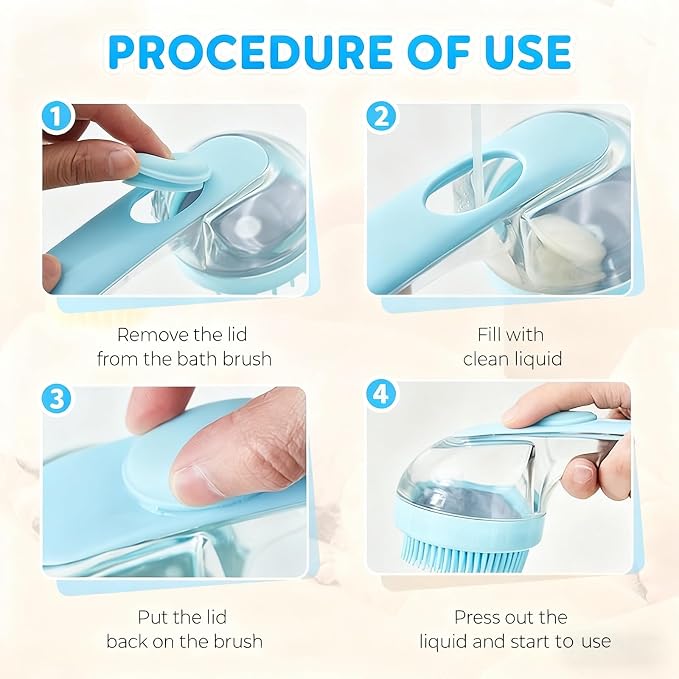 PROCEDURE OF USE

1

Remove the lid from the bath brush

2

Fill with clean liquid

3

Put the lid back on the brush

4

Press out the liquid and start to use