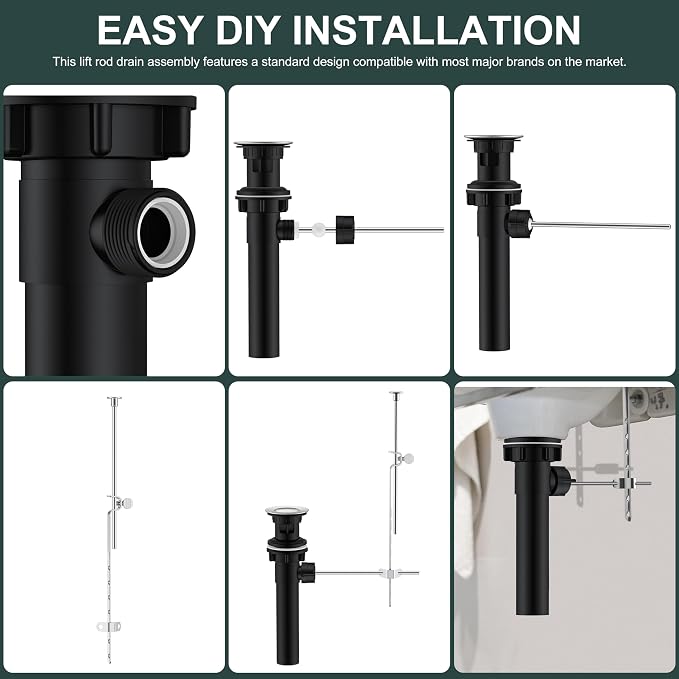 EASY DIY INSTALLATION

This lift rod drain assembly features a standard design compatible with most major brands on the market.