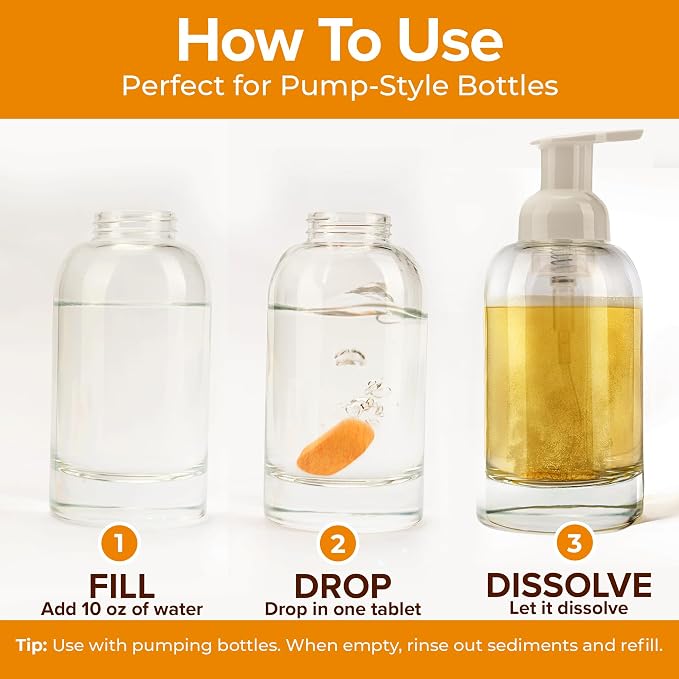 How To Use
Perfect for Pump-Style Bottles

1
FILL
Add 10 oz of water

2
DROP
Drop in one tablet

3
DISSOLVE
Let it dissolve

Tip: Use with pumping bottles. When empty, rinse out sediments and refill.