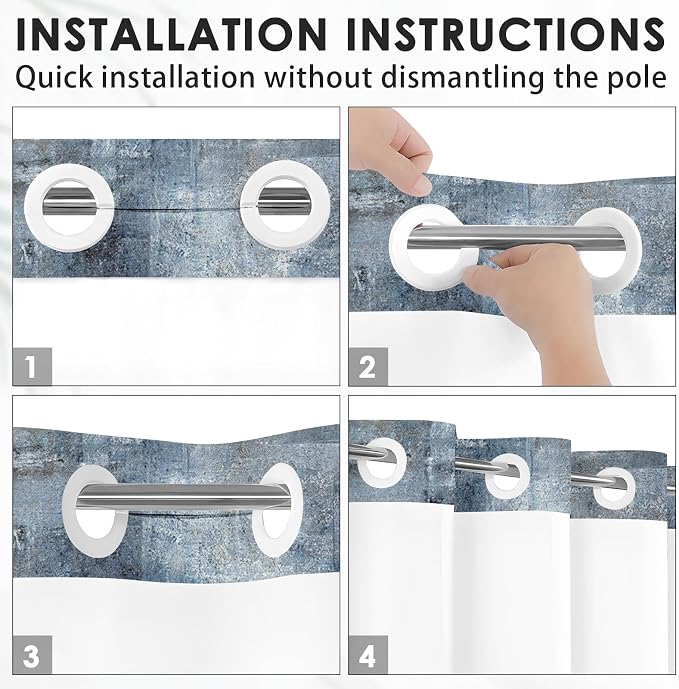 INSTALLATION INSTRUCTIONS
Quick installation without dismantling the pole

1

2

3

4