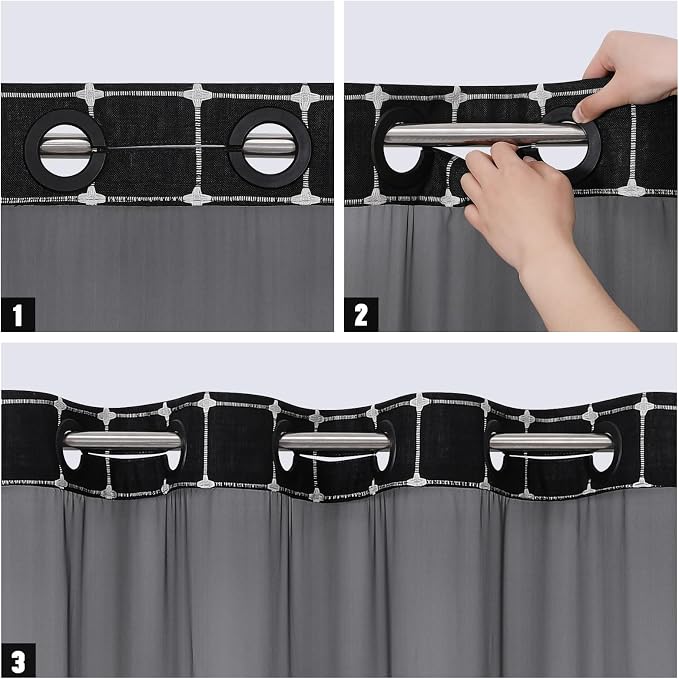 1

2

3