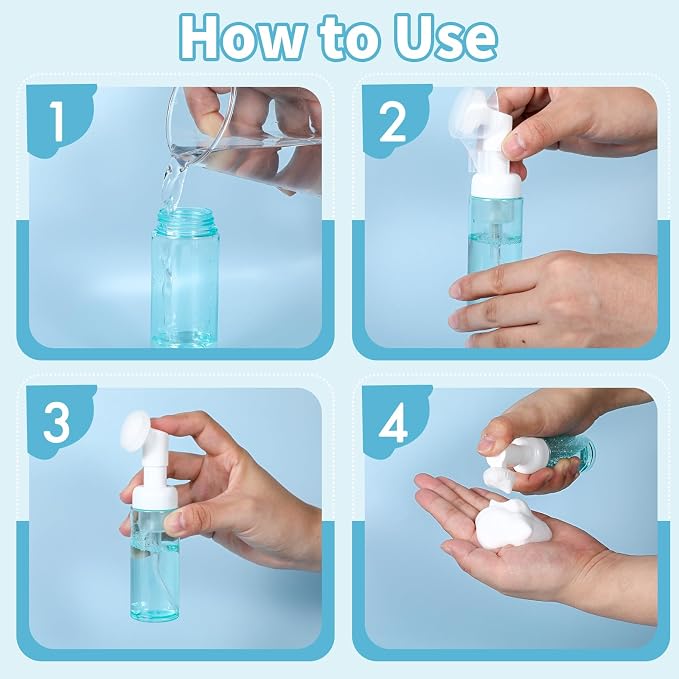 How to Use

1

2

3

4