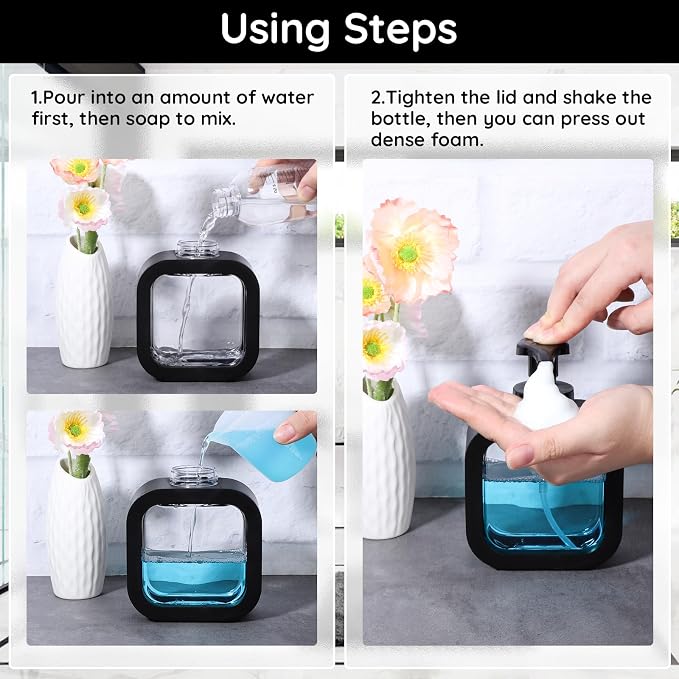 Using Steps

1.Pour into an amount of water first, then soap to mix.

2.Tighten the lid and shake the bottle, then you can press out dense foam.