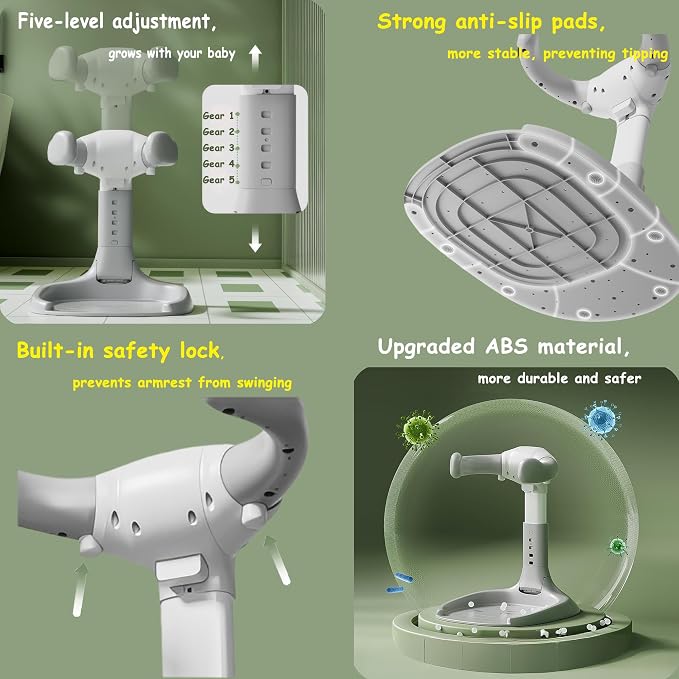 Five-level adjustment,

grows with your baby

Gear 1
Gear 2
Gear 3
Gear 4
Gear 5

Strong anti-slip pads,

more stable, preventing tipping

Built-in safety lock,

prevents armrest from swinging

Upgraded ABS material,

more durable and safer