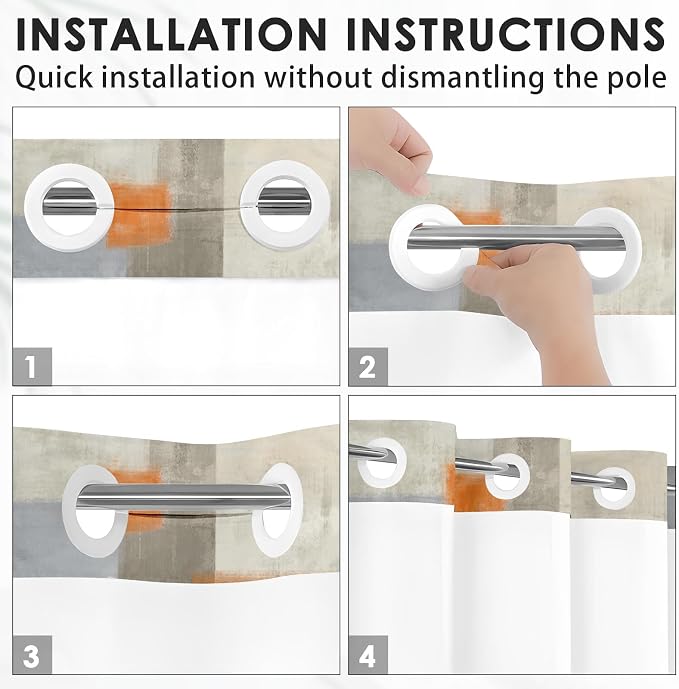 INSTALLATION INSTRUCTIONS
Quick installation without dismantling the pole

1

2

3

4