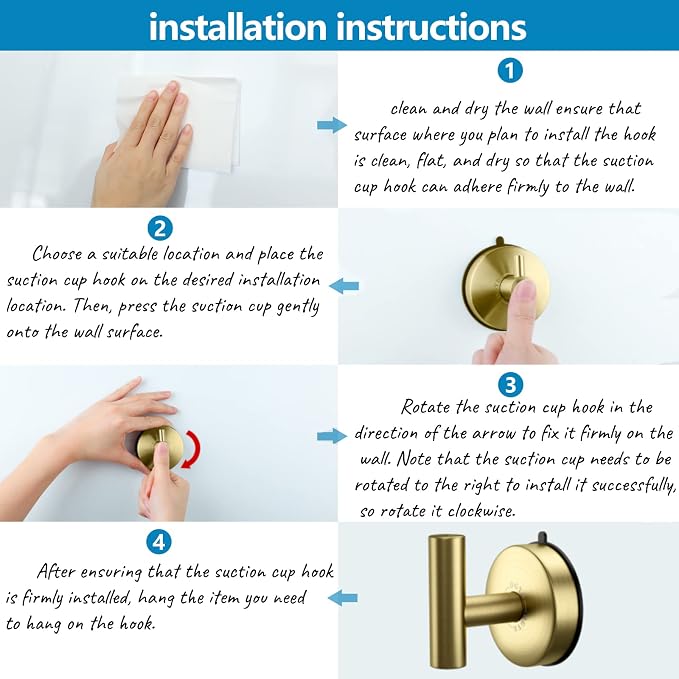 installation instructions

1

clean and dry the wall ensure that surface where you plan to install the hook is clean, flat, and dry so that the suction cup hook can adhere firmly to the wall.

2

Choose a suitable location and place the suction cup hook on the desired installation location. Then, press the suction cup gently onto the wall surface.

3

Rotate the suction cup hook in the direction of the arrow to fix it firmly on the wall. Note that the suction cup needs to be rotated to the right to install it successfully, so rotate it clockwise.

4

After ensuring that the suction cup hook is firmly installed, hang the item you need to hang on the hook.