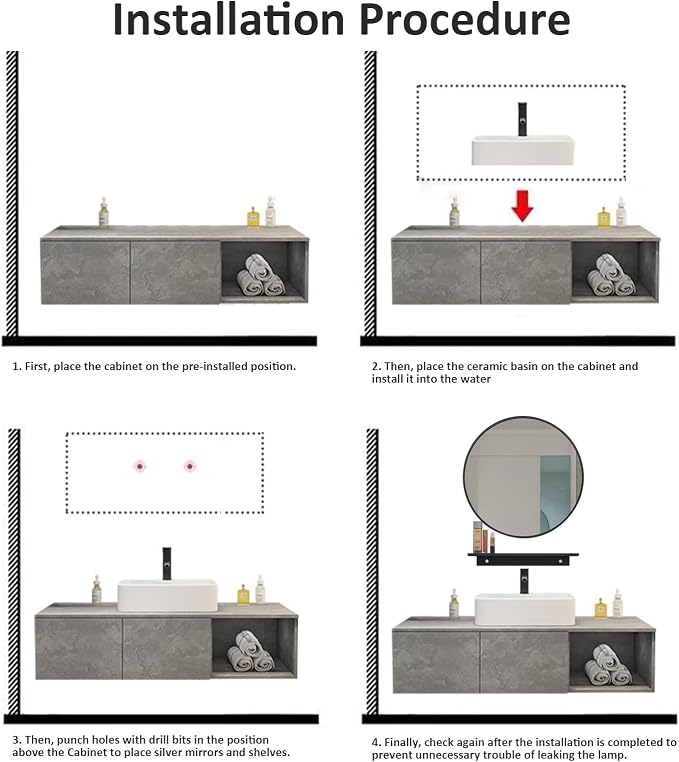 Installation Procedure

1. First, place the cabinet on the pre-installed position.

2. Then, place the ceramic basin on the cabinet and install it into the water

3. Then, punch holes with drill bits in the position above the Cabinet to place silver mirrors and shelves.

4. Finally, check again after the installation is completed to prevent unnecessary trouble of leaking the lamp.