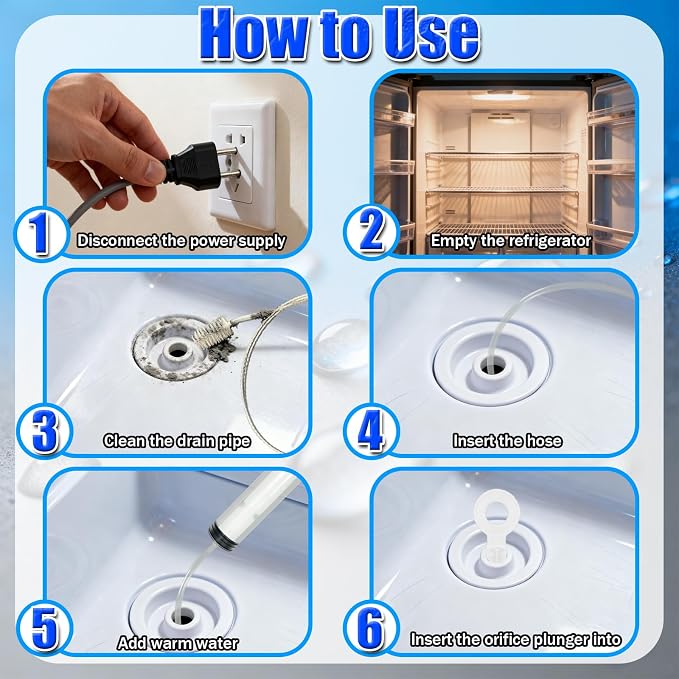 How to Use

1 Disconnect the power supply

2 Empty the refrigerator

3 Clean the drain pipe

4 Insert the hose

5 Add warm water

6 Insert the orifice plunger into