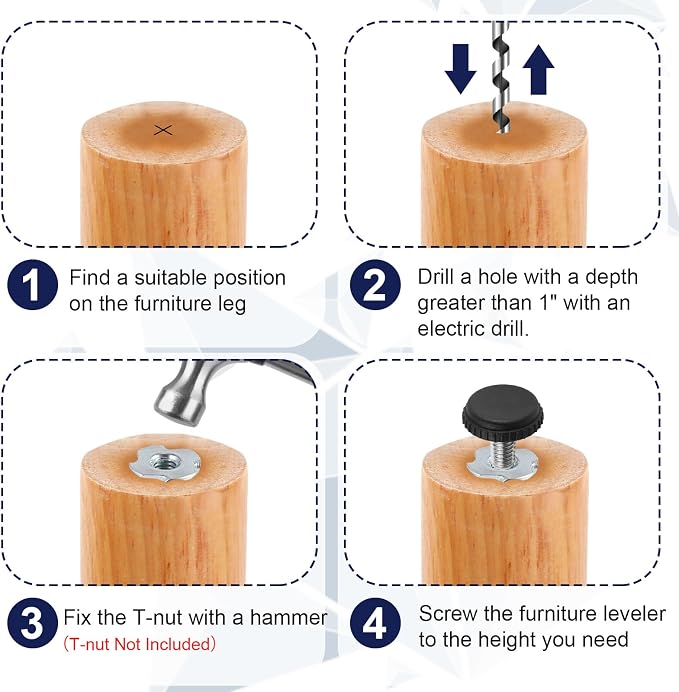 1 Find a suitable position on the furniture leg

2 Drill a hole with a depth greater than 1" with an electric drill.

3 Fix the T-nut with a hammer
(T-nut Not Included)

4 Screw the furniture leveler to the height you need