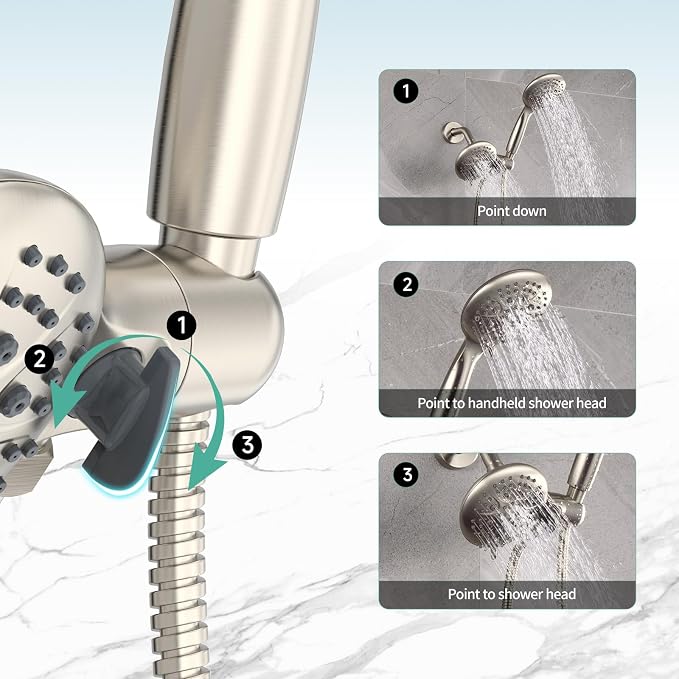 1
2
3

1
Point down

2
Point to handheld shower head

3
Point to shower head