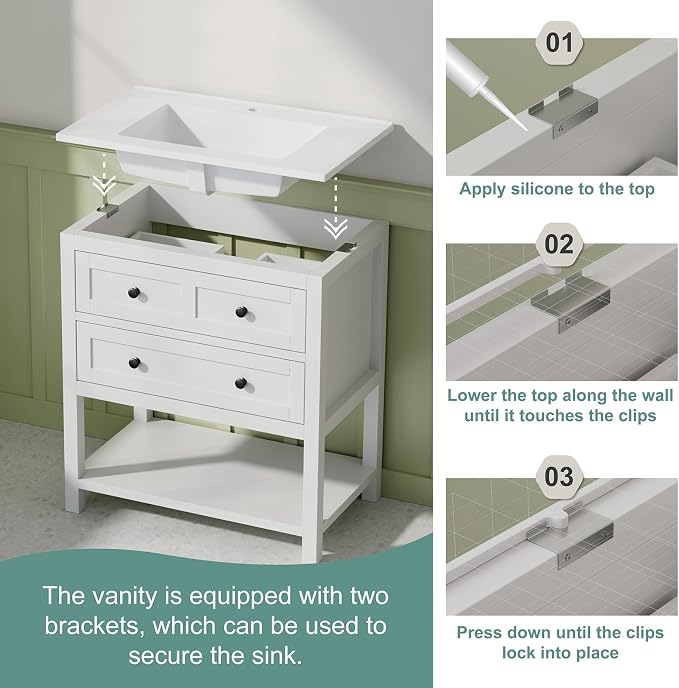 The vanity is equipped with two brackets, which can be used to secure the sink.

01

Apply silicone to the top

02

Lower the top along the wall until it touches the clips

03

Press down until the clips lock into place